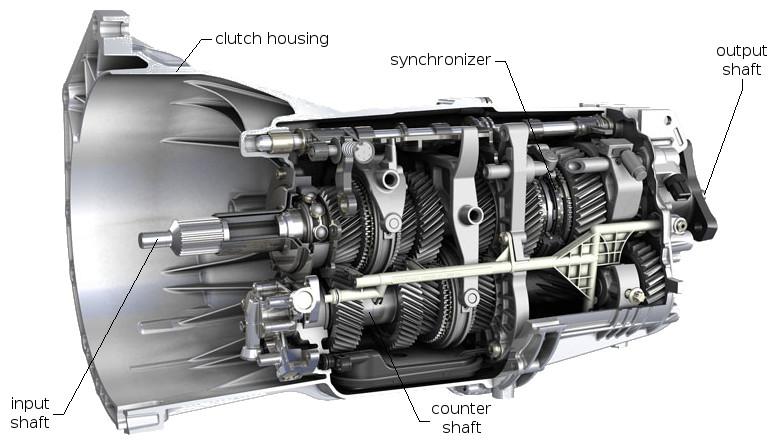 clutch housing

synchronizer

output shaft

input shaft

counter shaft